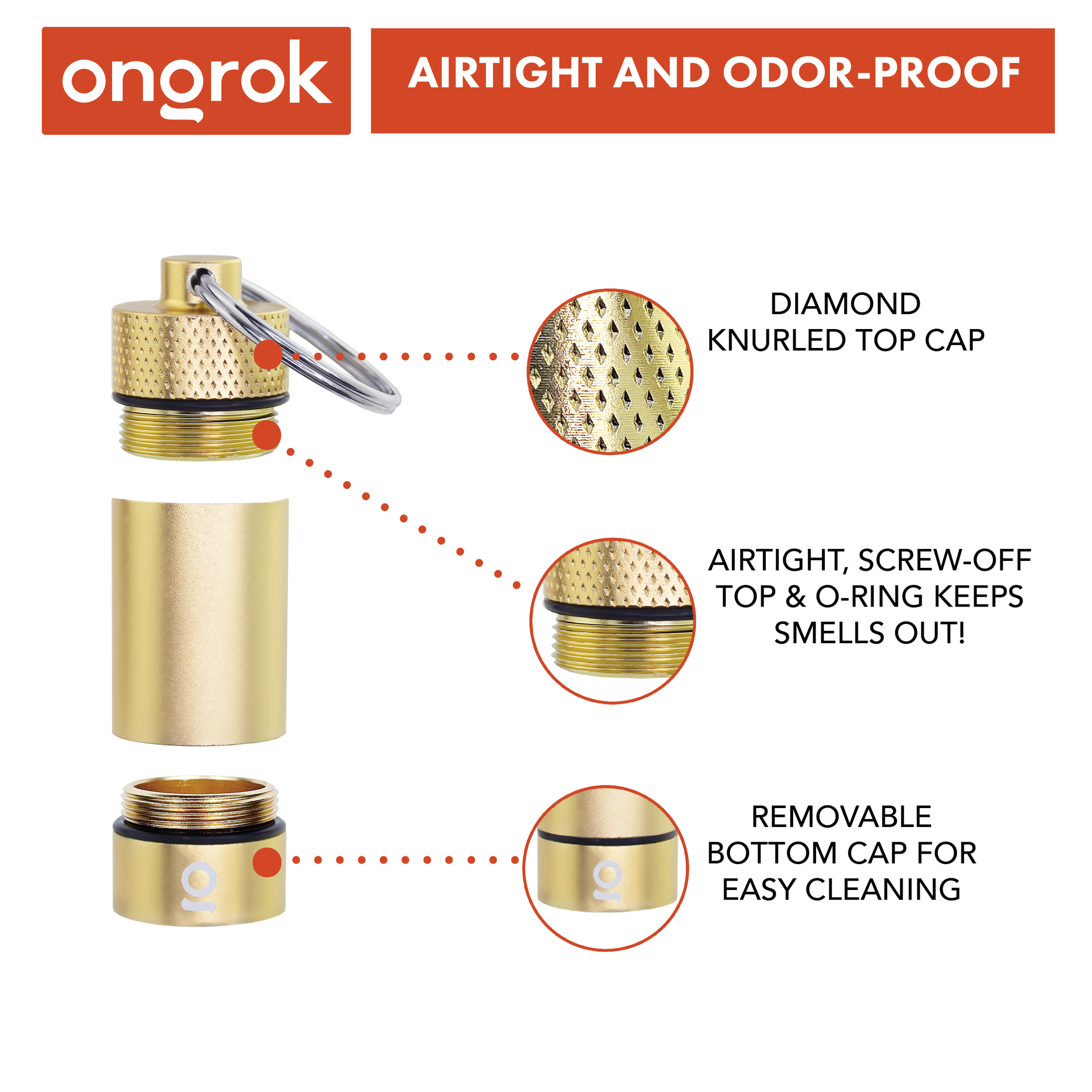 ongrok

AIRTIGHT AND ODOR-PROOF

DIAMOND KNURLED TOP CAP

AIRTIGHT, SCREW-OFF TOP & O-RING KEEPS SMELLS OUT!

REMOVABLE BOTTOM CAP FOR EASY CLEANING